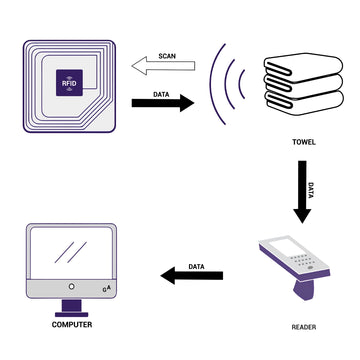 RFID

SCAN

DATA

TOWEL

DATA

DATA

COMPUTER

READER